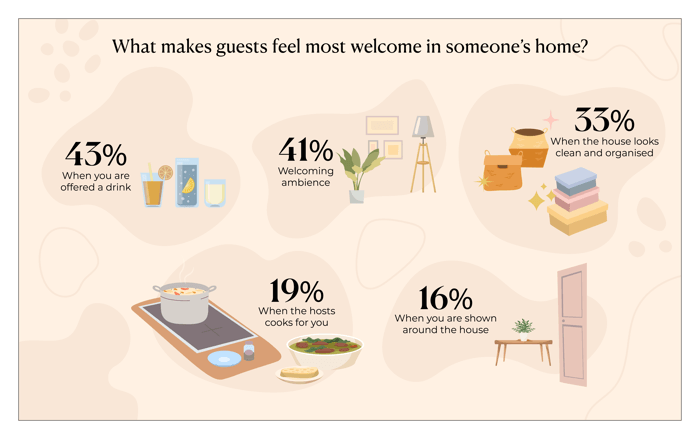 What makes guests feel most welcome in someone's home?

43%
When you are offered a drink

41%
Welcoming ambience

33%
When the house looks clean and organised

19%
When the hosts cooks for you

16%
When you are shown around the house